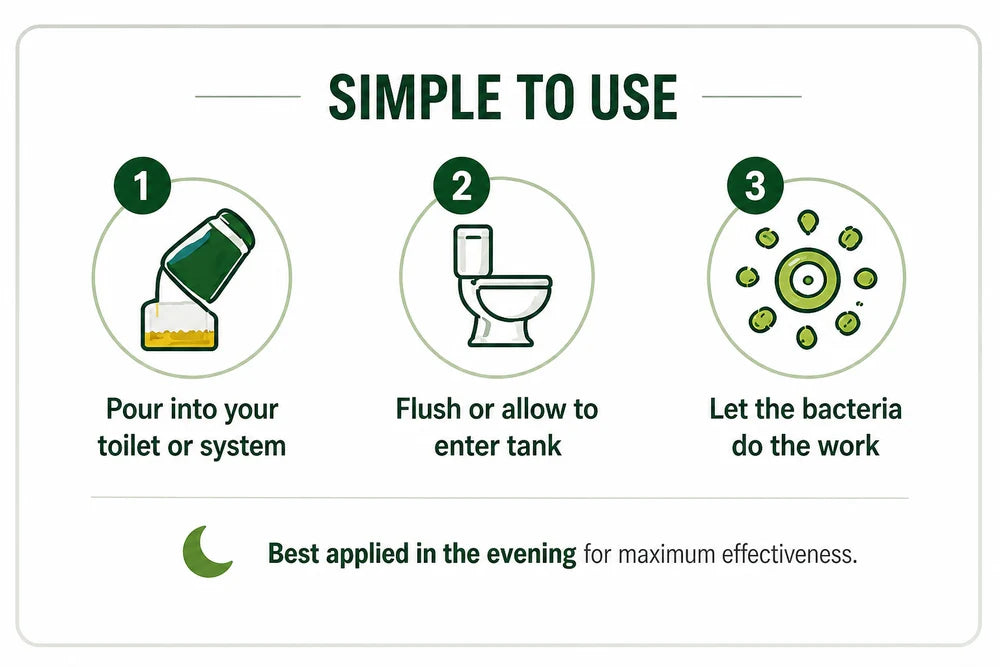 SIMPLE TO USE

1

Pour into your toilet or system

2

Flush or allow to enter tank

3

Let the bacteria do the work

Best applied in the evening for maximum effectiveness.